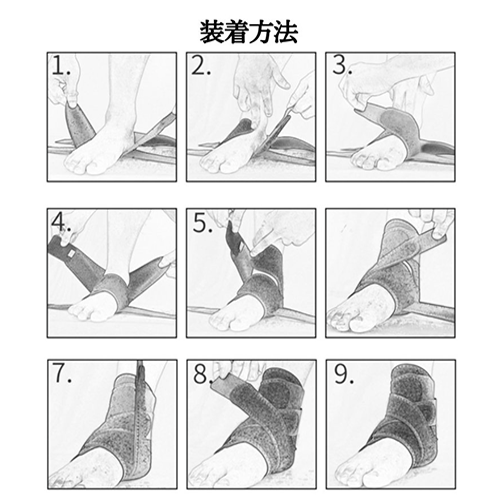 装着方法

1.

2.

3.

4.

5.

7.

8.

9.