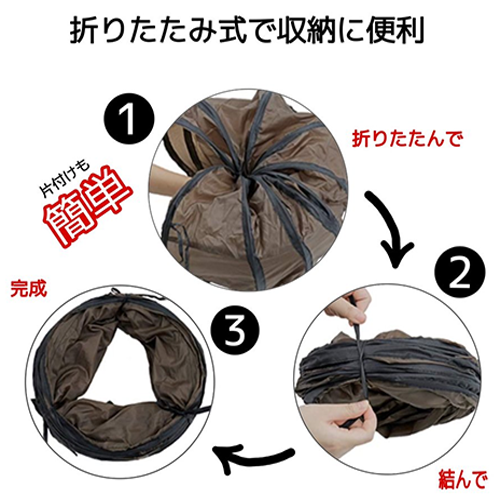 折りたたみ式で収納に便利

1

折りたたんで

片付けも
簡単

2

完成

3

結んで